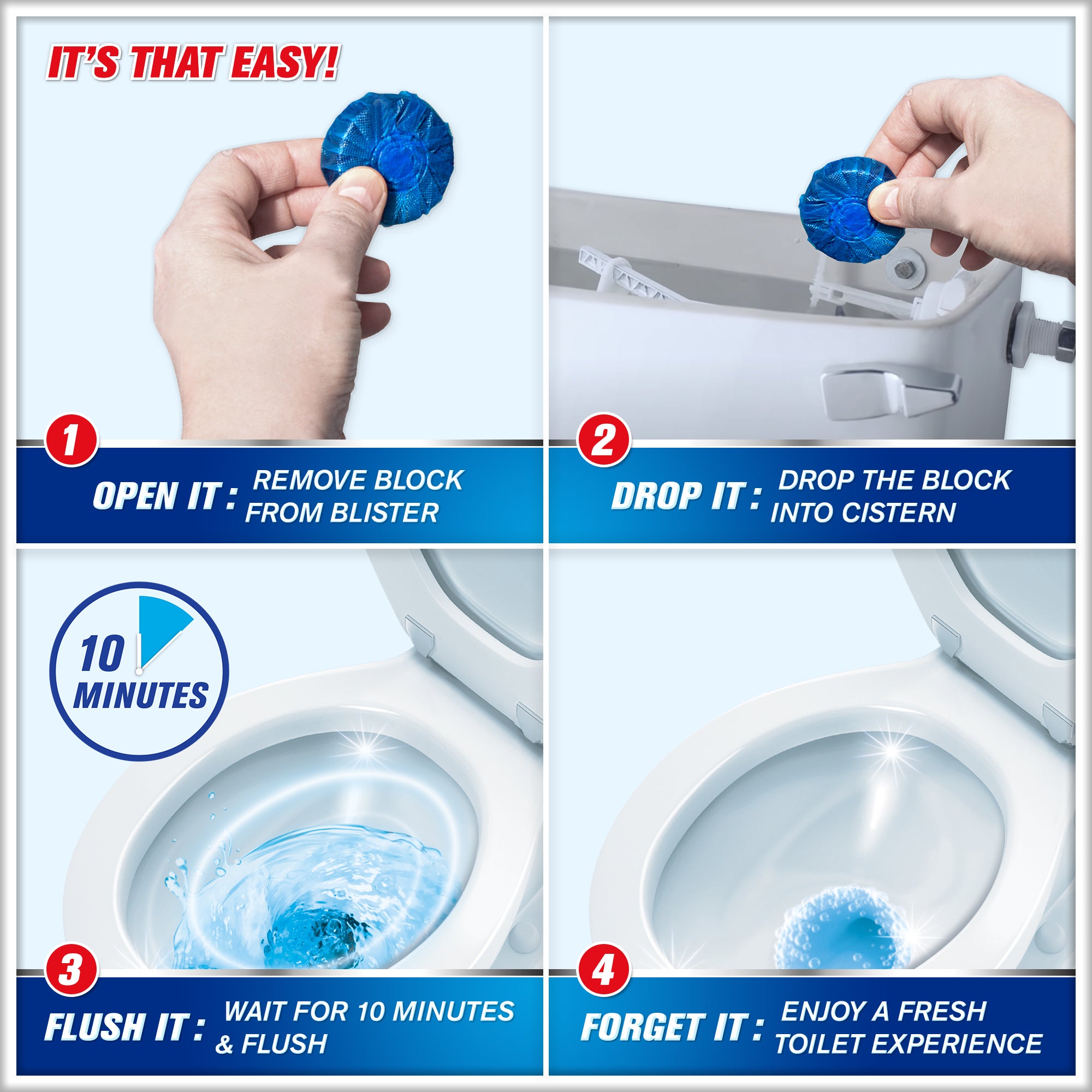 IT'S THAT EASY!

1
OPEN IT : REMOVE BLOCK FROM BLISTER

2
DROP IT : DROP THE BLOCK INTO CISTERN

10 MINUTES

3
FLUSH IT : WAIT FOR 10 MINUTES & FLUSH

4
FORGET IT : ENJOY A FRESH TOILET EXPERIENCE